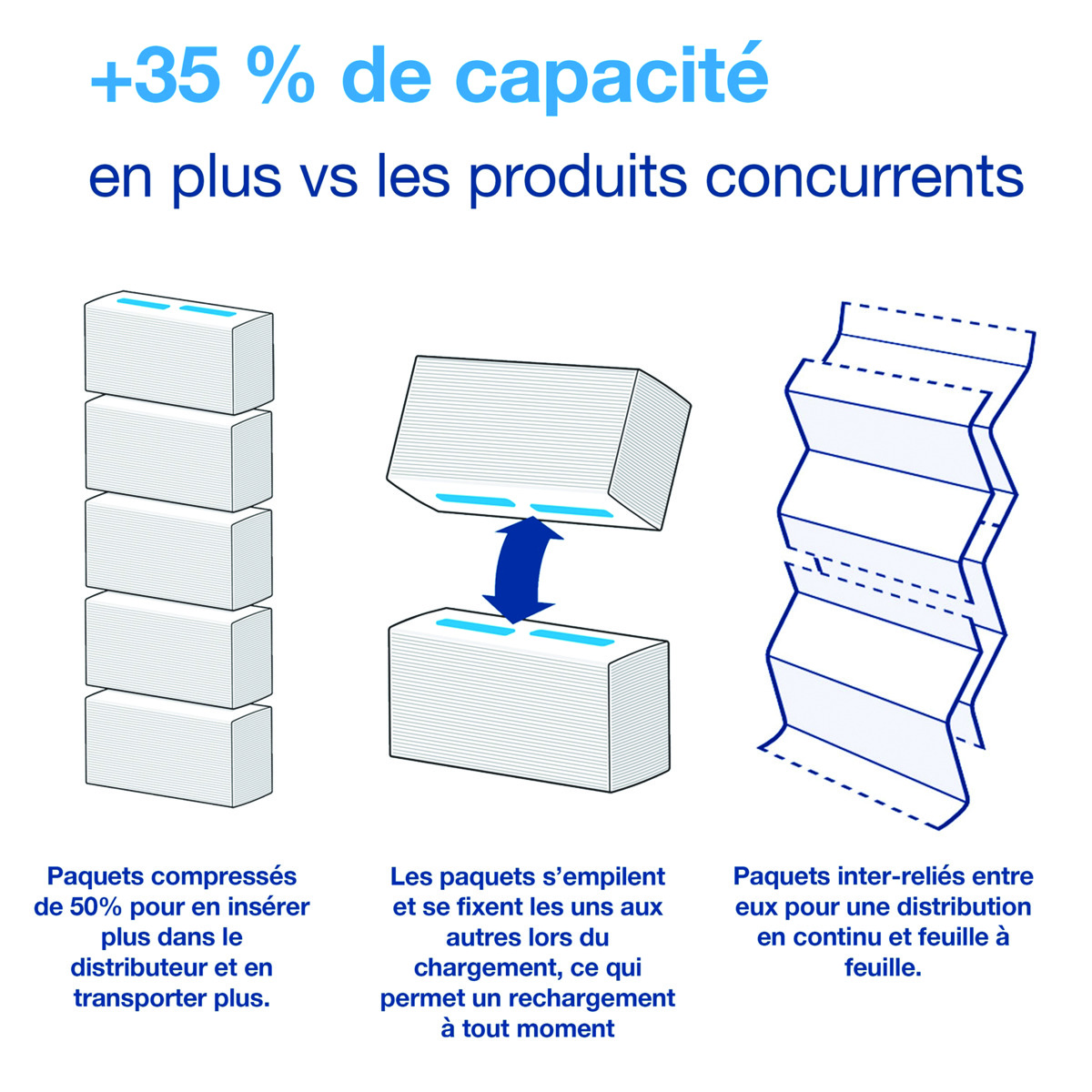 +35 % de capacité

en plus vs les produits concurrents

Paquets compressés de 50% pour en insérer plus dans le distributeur et en transporter plus.

Les paquets s'empilent et se fixent les uns aux autres lors du chargement, ce qui permet un rechargement à tout moment

Paquets inter-reliés entre eux pour une distribution en continu et feuille à feuille.